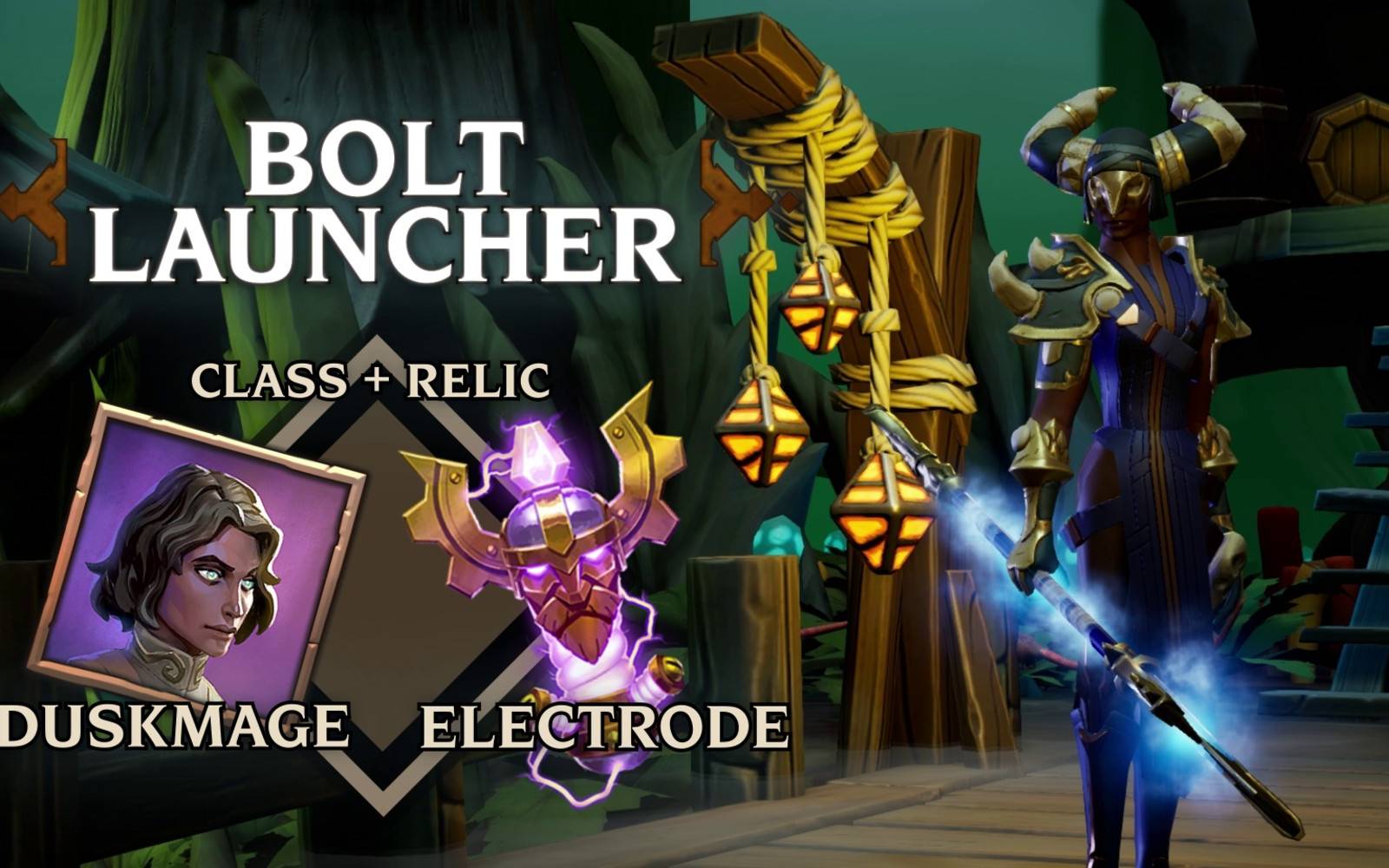 BOLT LAUNCHER

CLASS + RELIC

DUSKMAGE

ELECTRODE