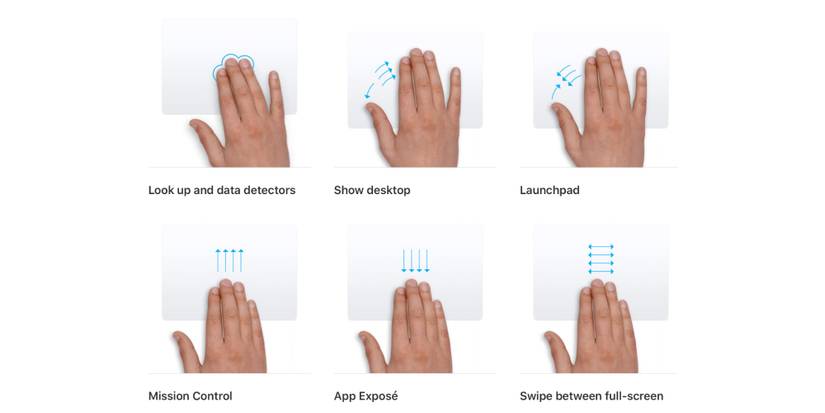 Look up and data detectors

Show desktop

Launchpad

Mission Control

App Exposé

Swipe between full-screen