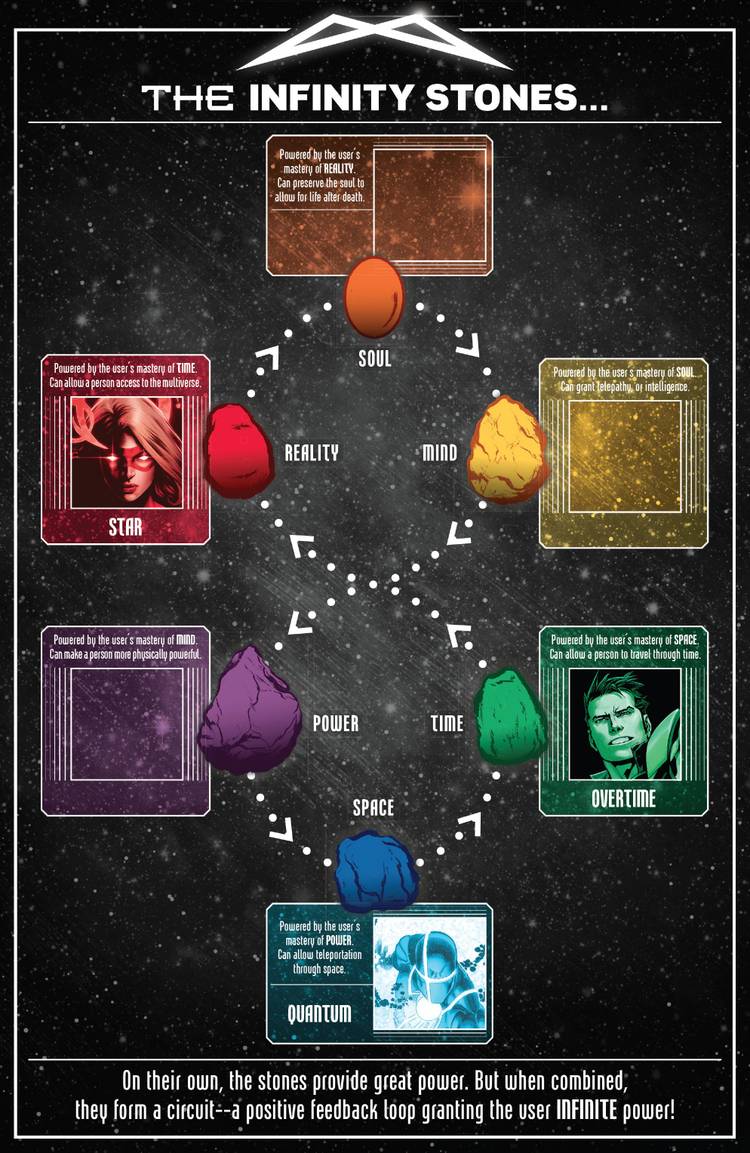 THE INFINITY STONES...

Powered by the user's mastery of REALITY. Can preserve the soul to allow for life after death.

SOUL

Powered by the user's mastery of TIME. Can allow a person access to the multiverse.

STAR

REALITY

MIND

Powered by the user's mastery of SOUL. Can grant telepathy, or intelligence.

Powered by the user's mastery of MIND. Can make a person more physically powerful.

POWER

TIME

Powered by the user's mastery of SPACE. Can allow a person to travel through time.

OVERTIME

SPACE

Powered by the user's mastery of POWER. Can allow teleportation through space.

QUANTUM

On their own, the stones provide great power. But when combined, they form a circuit--a positive feedback loop granting the user INFINITE power!